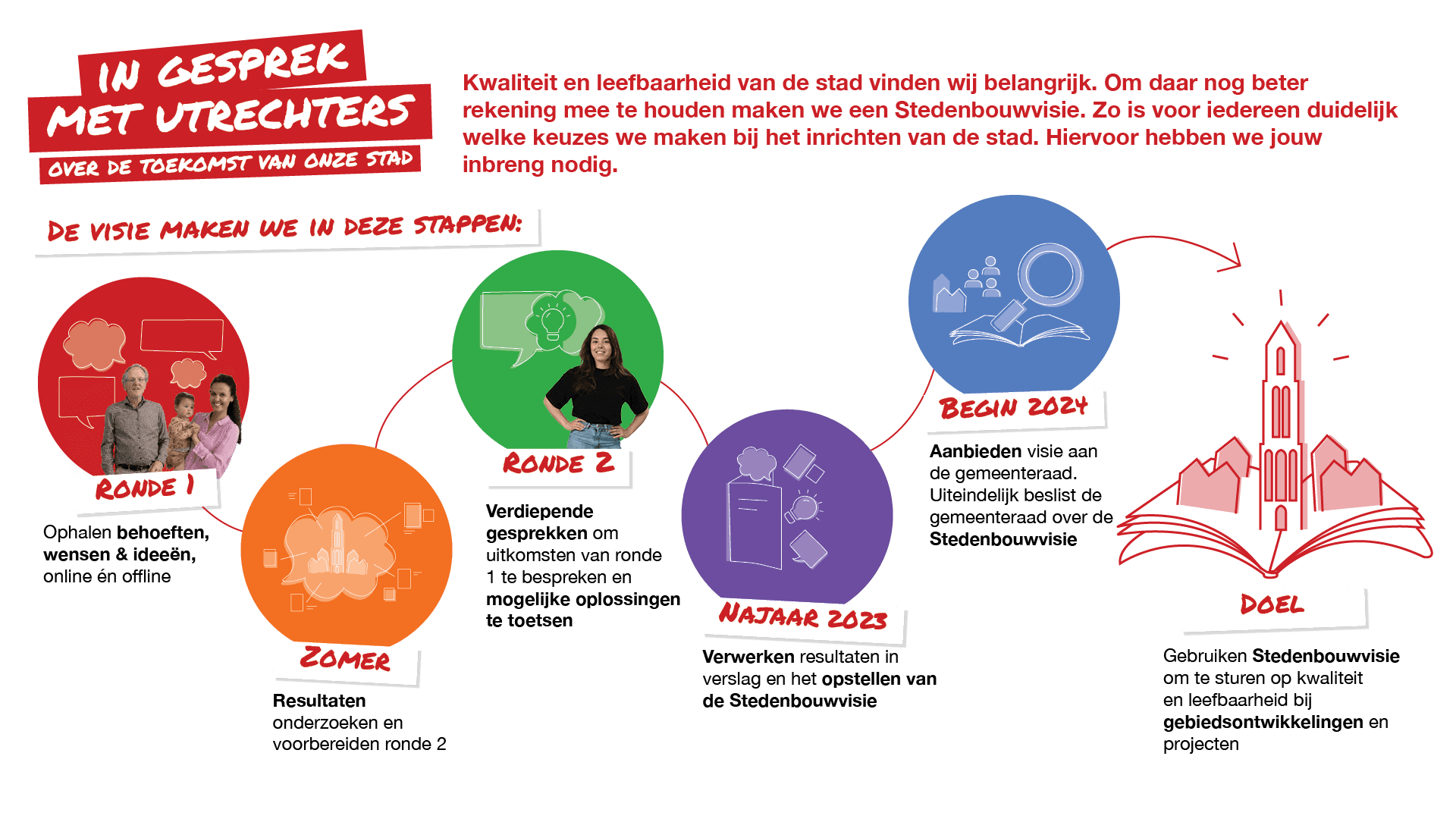 IN GESPREK MET UTRECHTERS
OVER DE TOEKOMST VAN ONZE STAD

Kwaliteit en leefbaarheid van de stad vinden wij belangrijk. Om daar nog beter rekening mee te houden maken we een Stedenbouwvisie. Zo is voor iedereen duidelijk welke keuzes we maken bij het inrichten van de stad. Hiervoor hebben we jouw inbreng nodig.

DE VISIE MAKEN WE IN DEZE STAPPEN:

RONDE 1
Ophalen behoeften, wensen & ideeën, online én offline

ZOMER
Resultaten onderzoeken en voorbereiden ronde 2

RONDE 2
Verdiepende gesprekken om uitkomsten van ronde 1 te bespreken en mogelijke oplossingen te toetsen

NAJAAR 2023
Verwerken resultaten in verslag en het opstellen van de Stedenbouwvisie

BEGIN 2024
Aanbieden visie aan de gemeenteraad. Uiteindelijk beslist de gemeenteraad over de Stedenbouwvisie

DOEL
Gebruiken Stedenbouwvisie om te sturen op kwaliteit en leefbaarheid bij gebiedsontwikkelingen en projecten