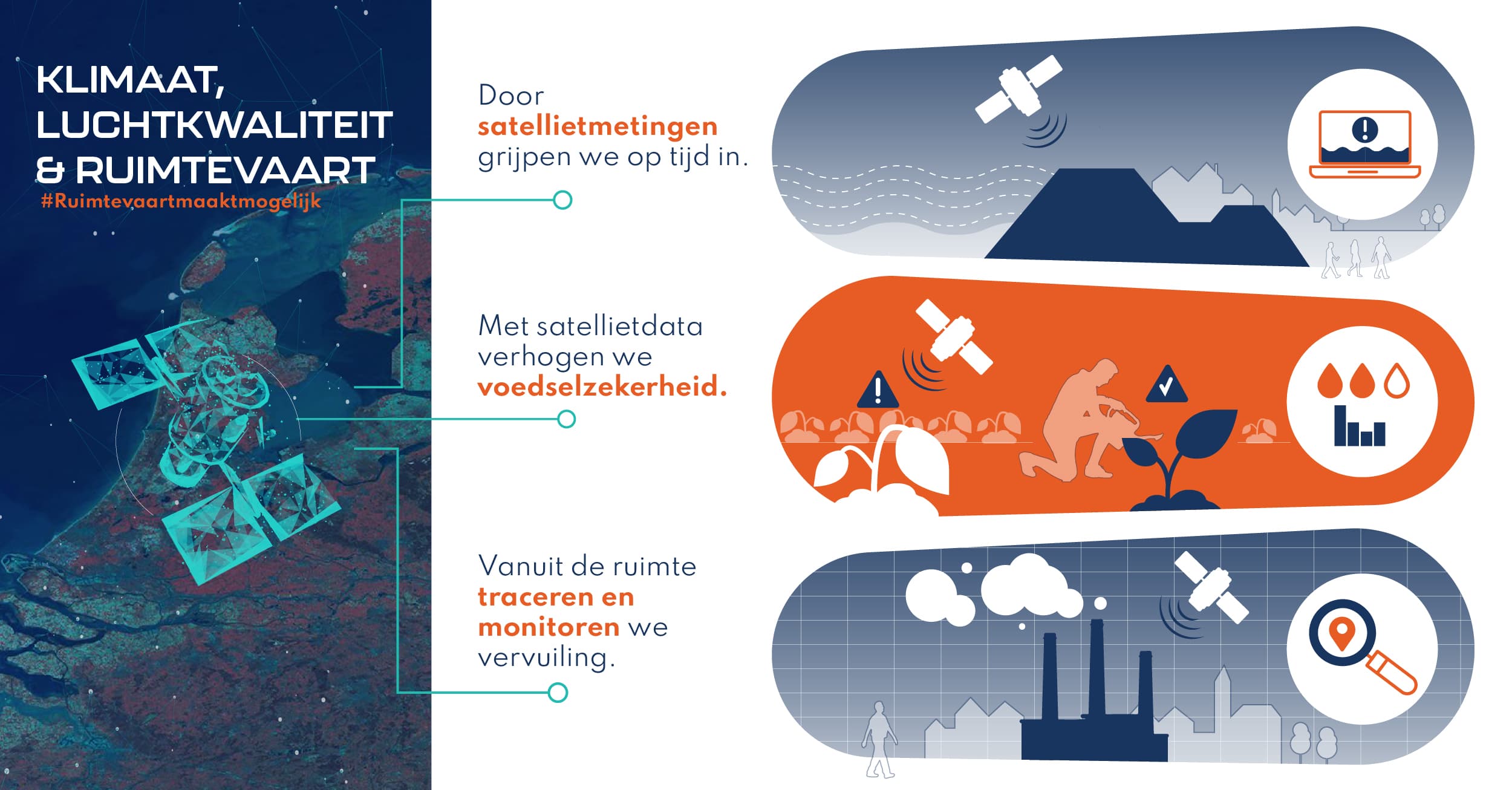 KLIMAAT, LUCHTKWALITEIT & RUIMTEVAART
#Ruimtevaartmaaktmogelijk

Door satellietmetingen grijpen we op tijd in.

Met satellietdata verhogen we voedselzekerheid.

Vanuit de ruimte traceren en monitoren we vervuiling.